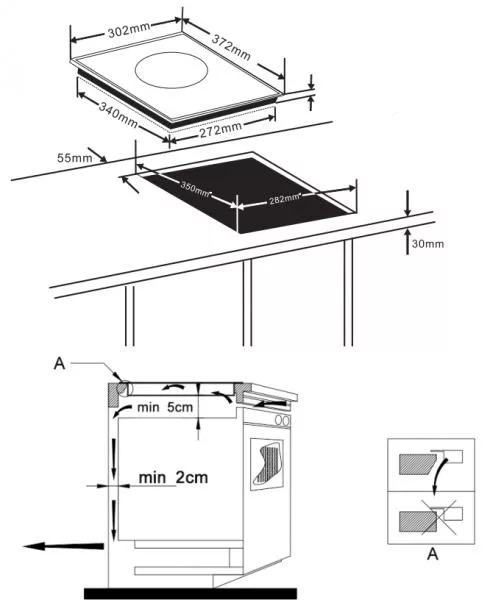 302mm
372mm
340mm
272mm
55mm
350mm
282mm
30mm
A
min 5cm
min 2cm
A