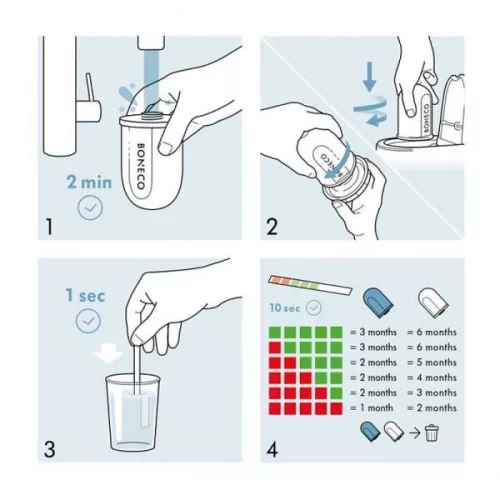 BONECO
2 min
1

BONECO
BONECO
2

1 sec
3

10 sec
= 3 months = 6 months
= 3 months = 6 months
= 2 months = 5 months
= 2 months = 4 months
= 2 months = 3 months
= 1 month = 2 months
4