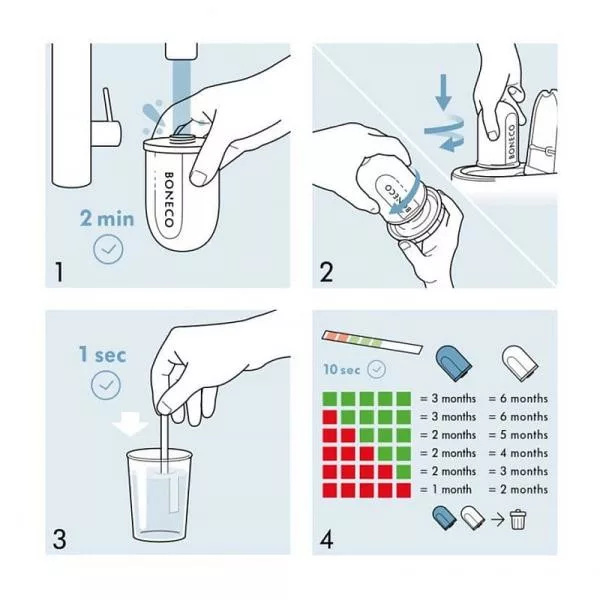 BONECO

2 min

1

BONECO

BONECO

2

1 sec

3

10 sec

= 3 months = 6 months
= 3 months = 6 months
= 2 months = 5 months
= 2 months = 4 months
= 2 months = 3 months
= 1 month = 2 months

4